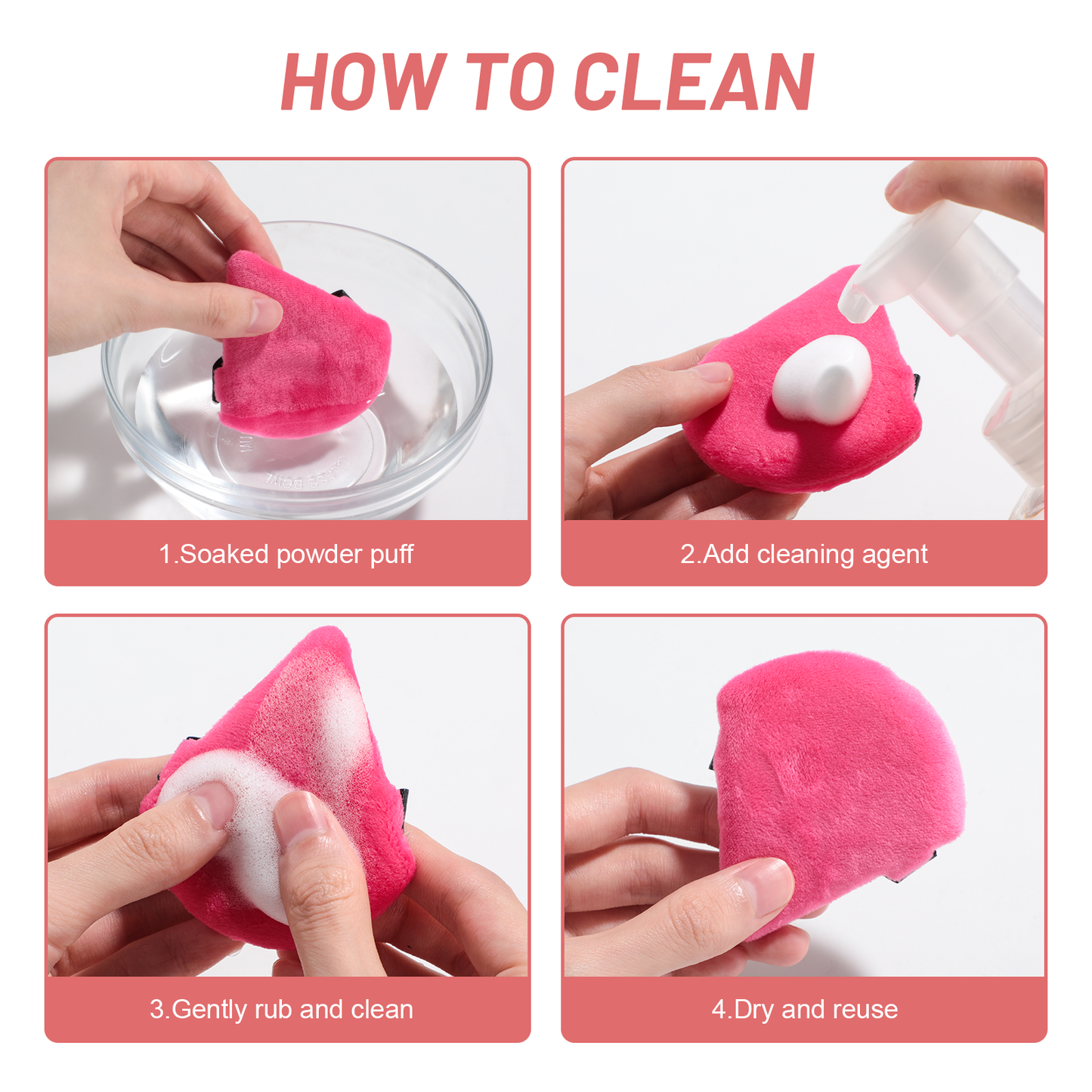 HOW TO CLEAN

1.Soaked powder puff

2.Add cleaning agent

3.Gently rub and clean

4.Dry and reuse