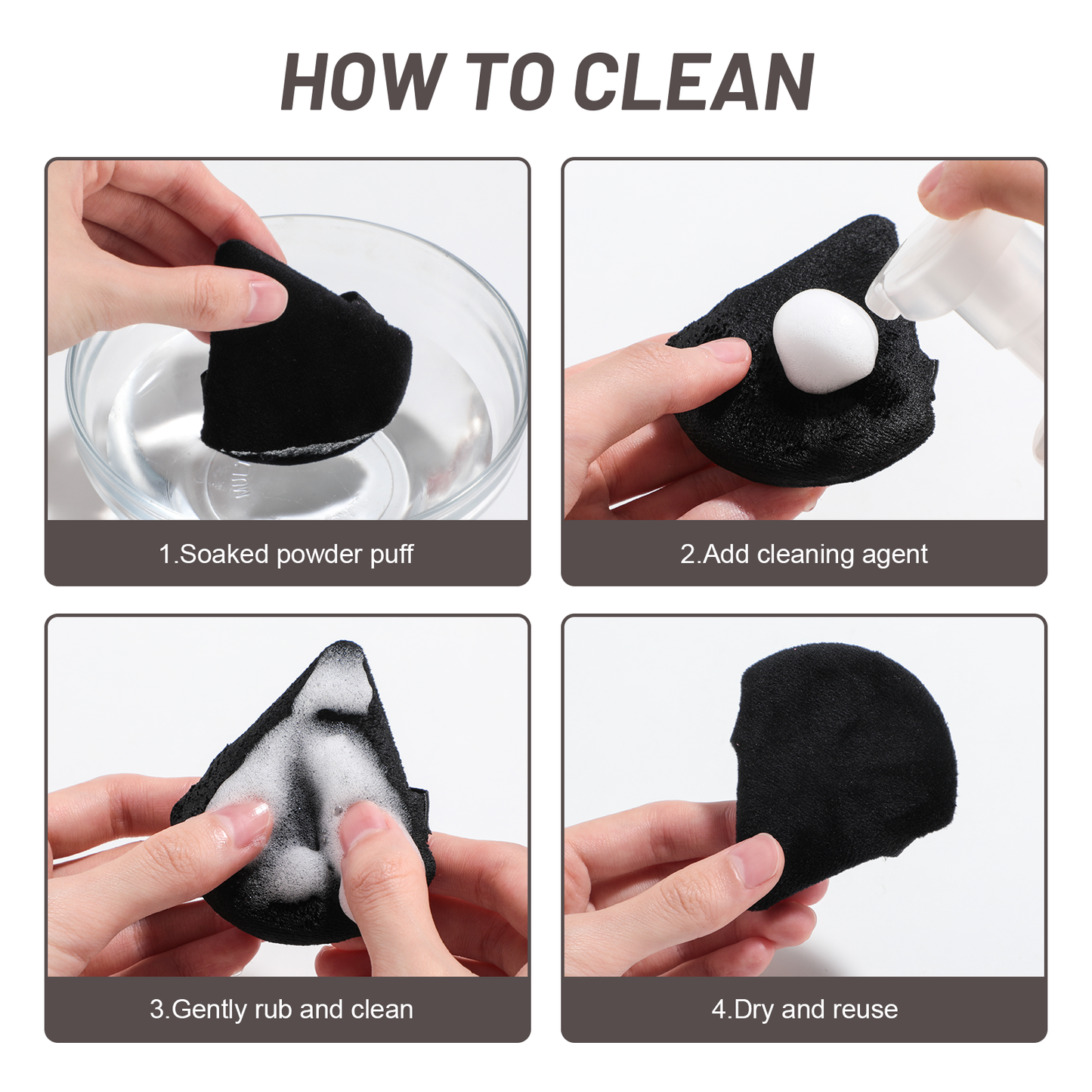 HOW TO CLEAN

1.Soaked powder puff

2.Add cleaning agent

3.Gently rub and clean

4.Dry and reuse