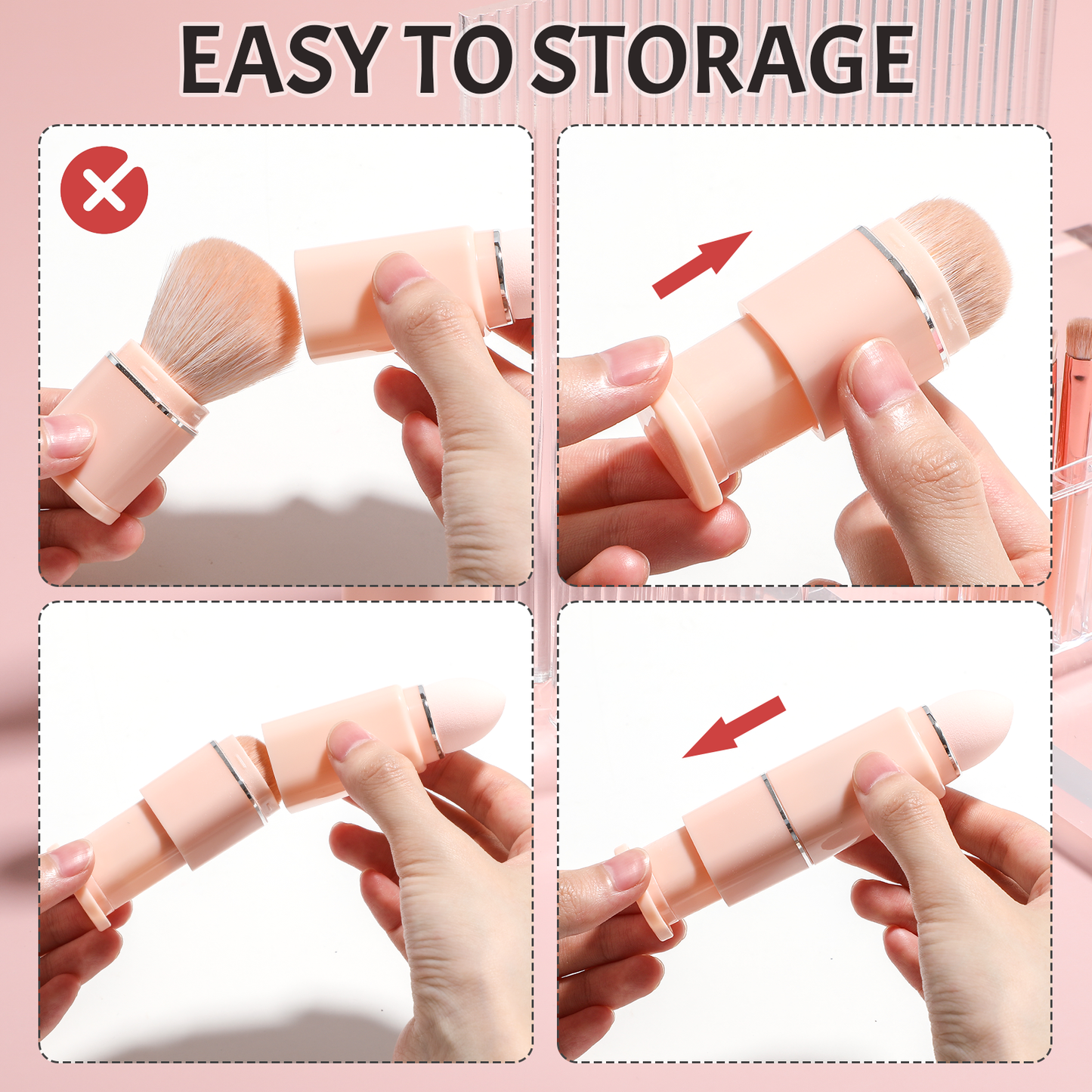 EASY TO STORAGE